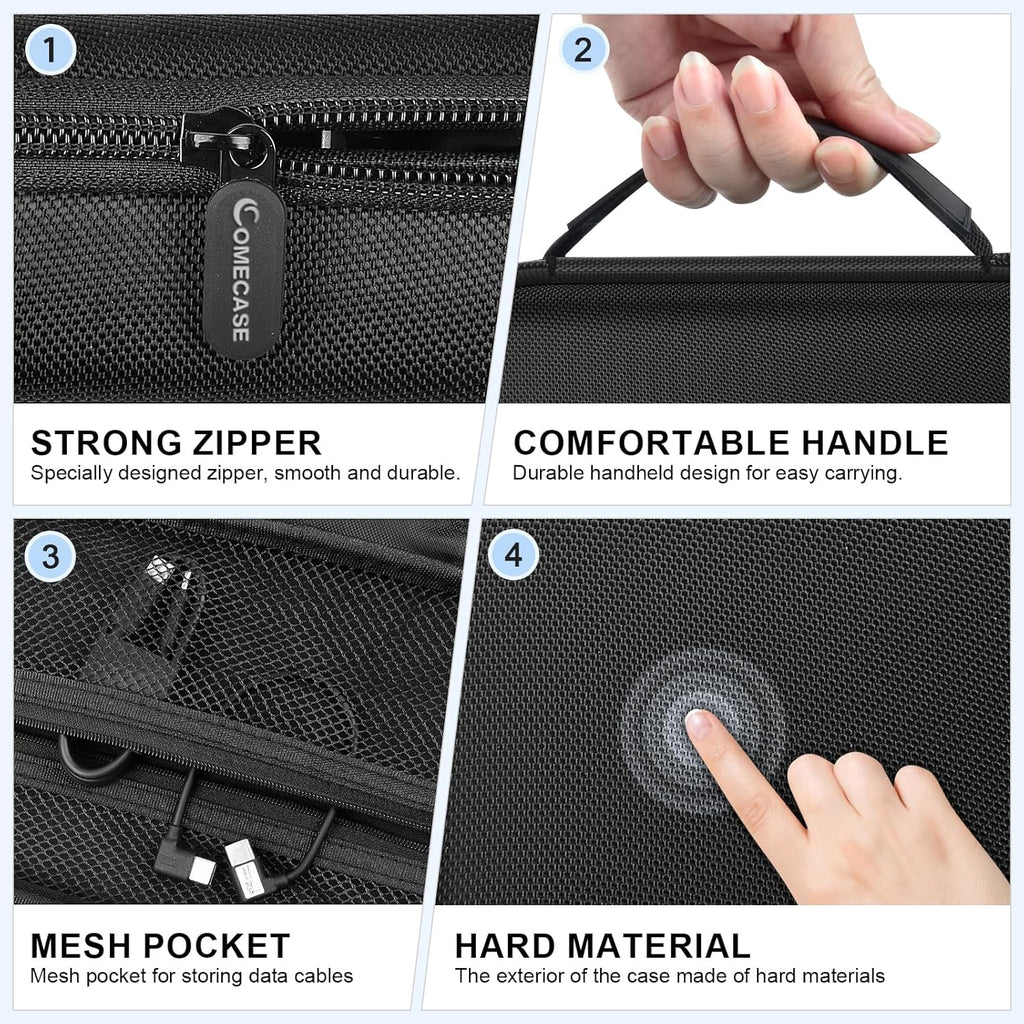 1

COMECASE

STRONG ZIPPER
Specially designed zipper, smooth and durable.

2

COMFORTABLE HANDLE
Durable handheld design for easy carrying.

3

MESH POCKET
Mesh pocket for storing data cables

4

HARD MATERIAL
The exterior of the case made of hard materials